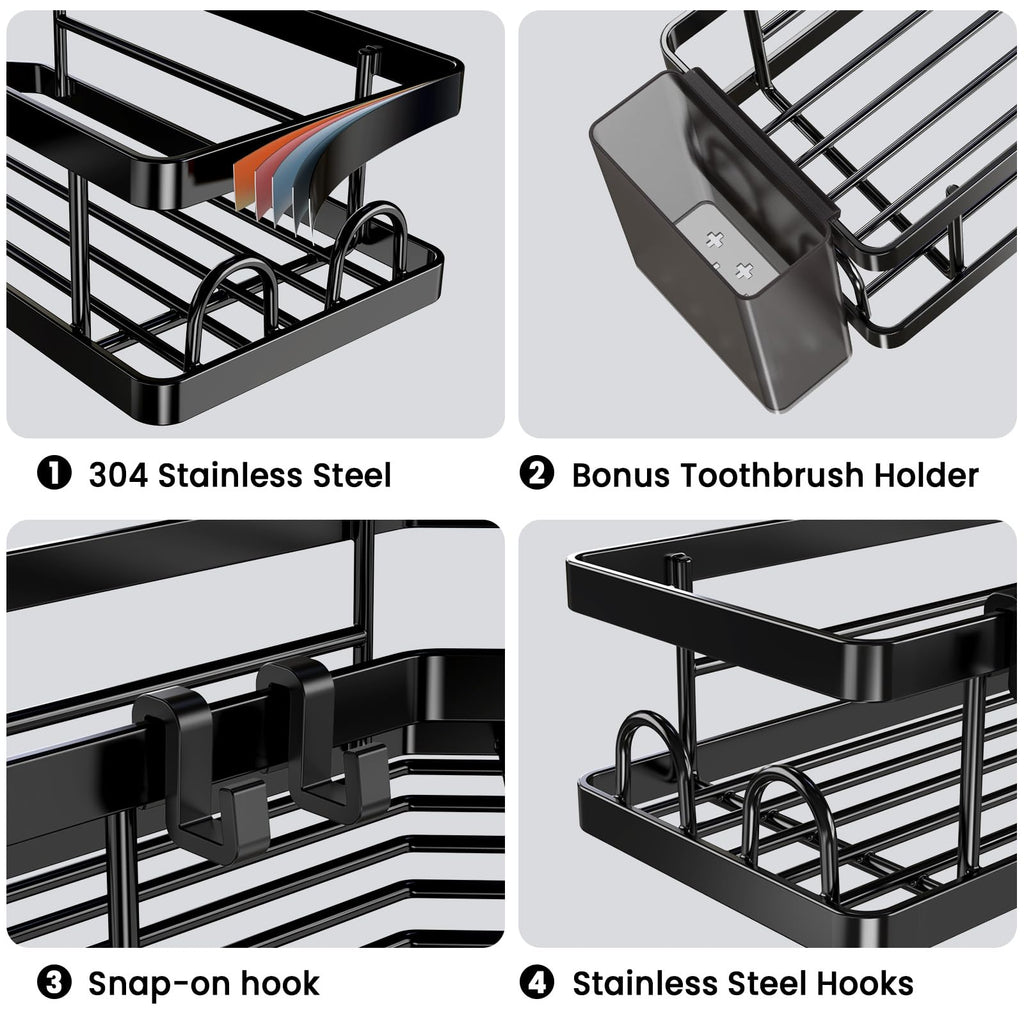 ❶ 304 Stainless Steel

❷ Bonus Toothbrush Holder

❸ Snap-on hook

❹ Stainless Steel Hooks